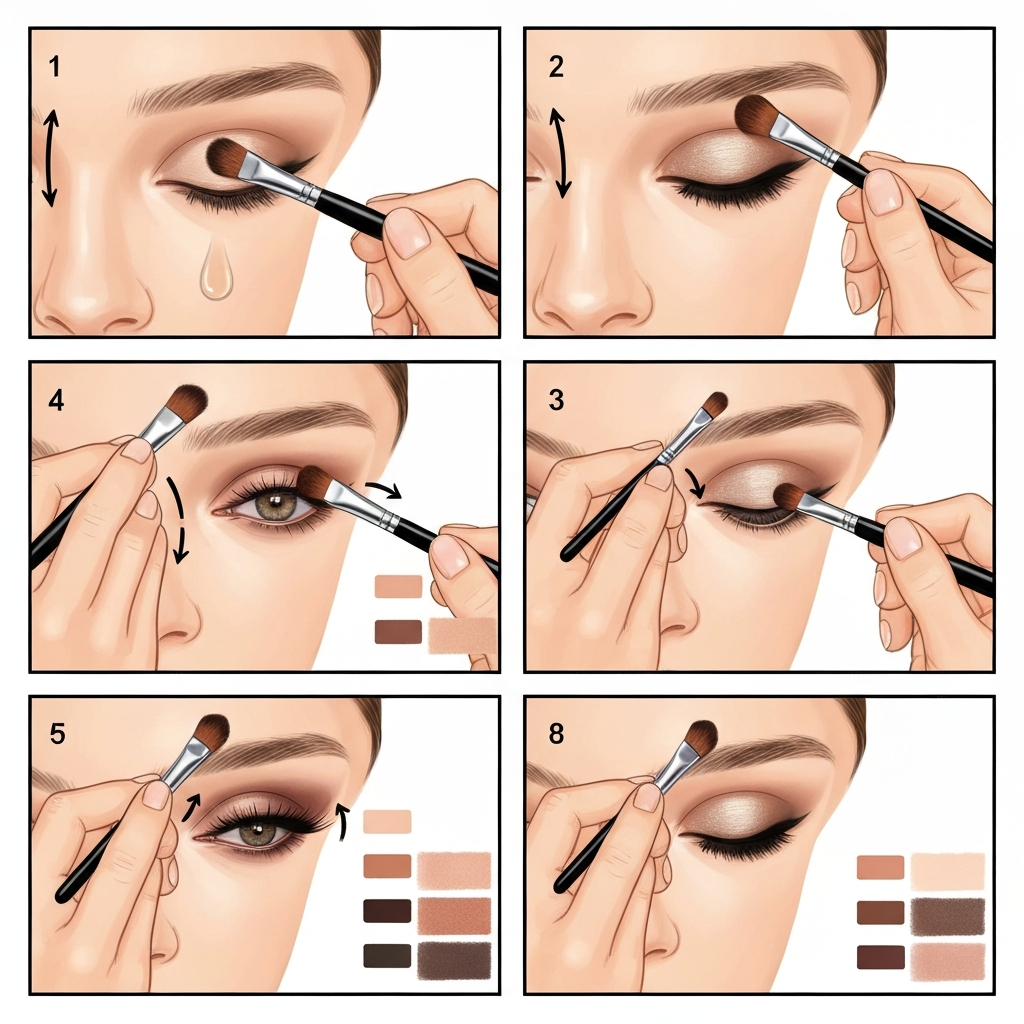 1

2

4

3

5

8